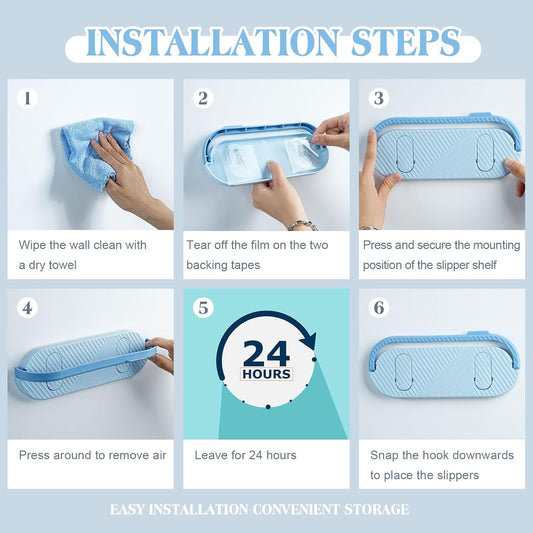 INSTALLATION STEPS

1

Wipe the wall clean with a dry towel

2

Tear off the film on the two backing tapes

3

Press and secure the mounting position of the slipper shelf

4

Press around to remove air

5

24 HOURS

Leave for 24 hours

6

Snap the hook downwards to place the slippers

EASY INSTALLATION CONVENIENT STORAGE